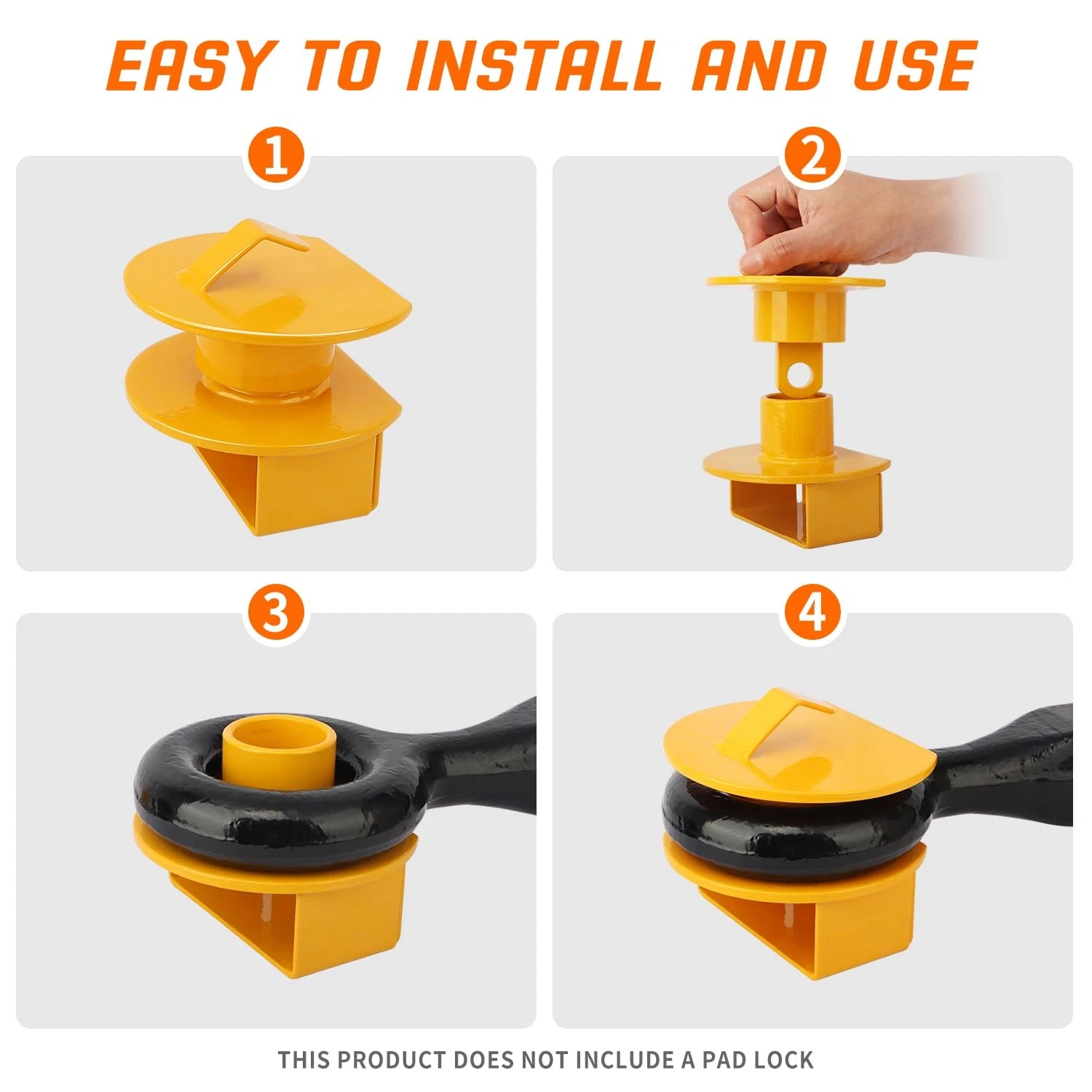 EASY TO INSTALL AND USE

1

2

3

4

THIS PRODUCT DOES NOT INCLUDE A PAD LOCK